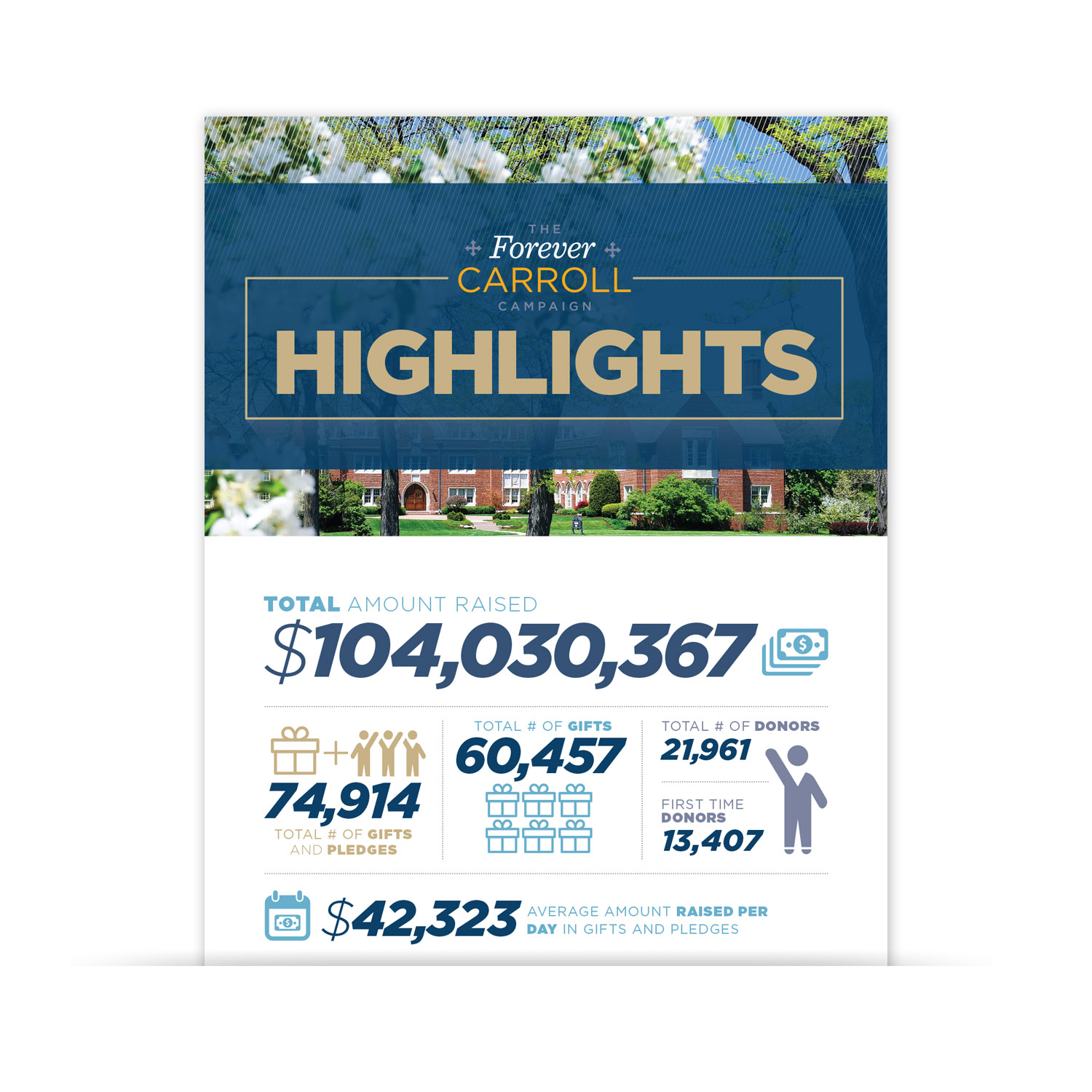 THE
Forever
CARROLL
CAMPAIGN

HIGHLIGHTS

TOTAL AMOUNT RAISED
$104,030,367

74,914
TOTAL # OF GIFTS AND PLEDGES

TOTAL # OF GIFTS
60,457

TOTAL # OF DONORS
21,961

FIRST TIME DONORS
13,407

$42,323 AVERAGE AMOUNT RAISED PER DAY IN GIFTS AND PLEDGES